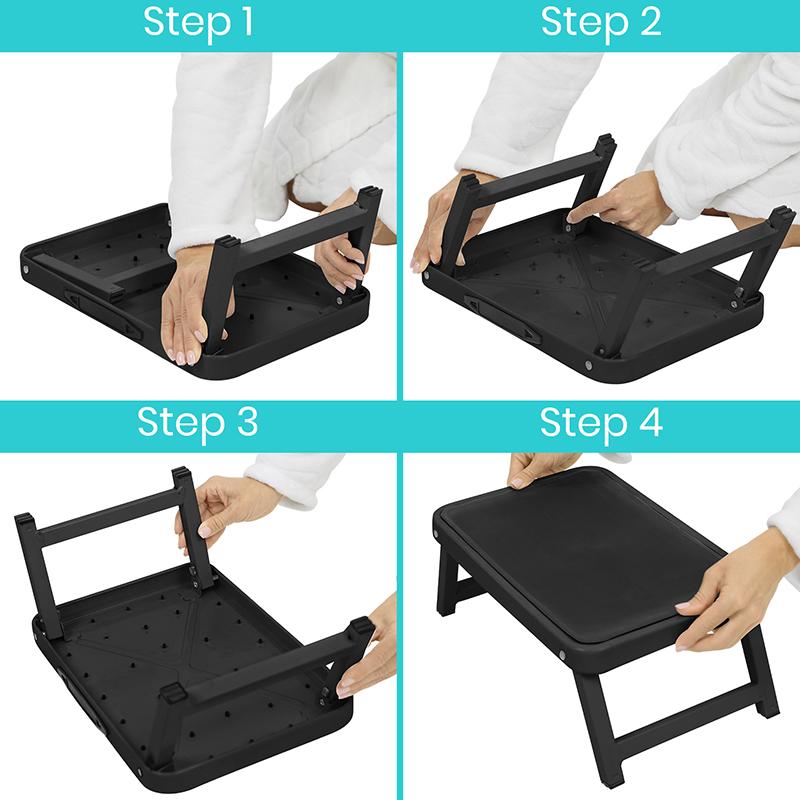 Step 1

Step 2

Step 3

Step 4