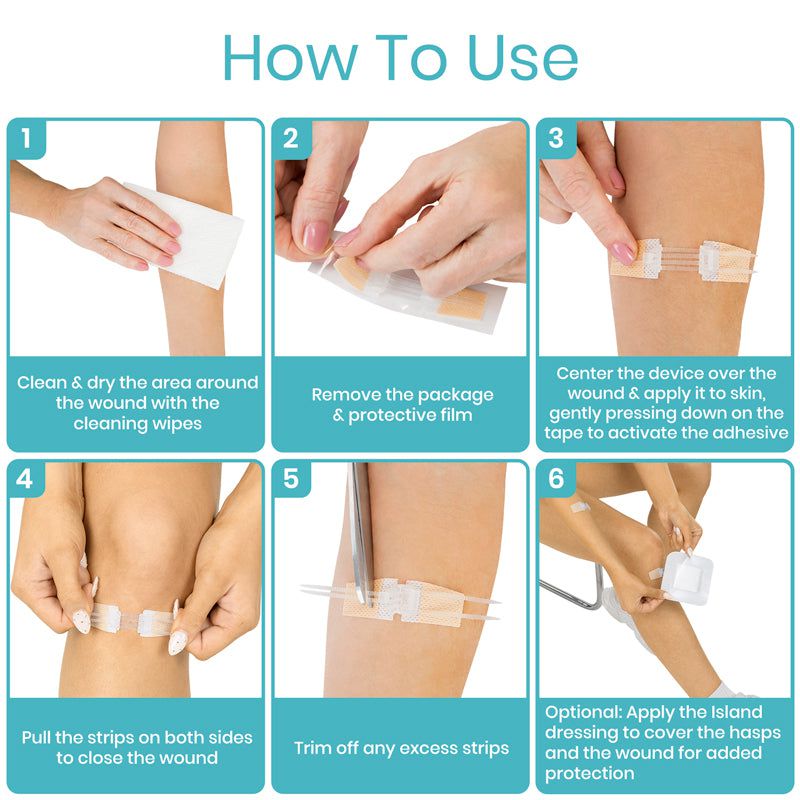 How To Use

1

Clean & dry the area around the wound with the cleaning wipes

2

Remove the package & protective film

3

Center the device over the wound & apply it to skin, gently pressing down on the tape to activate the adhesive

4

Pull the strips on both sides to close the wound

5

Trim off any excess strips

6

Optional: Apply the Island dressing to cover the hasps and the wound for added protection