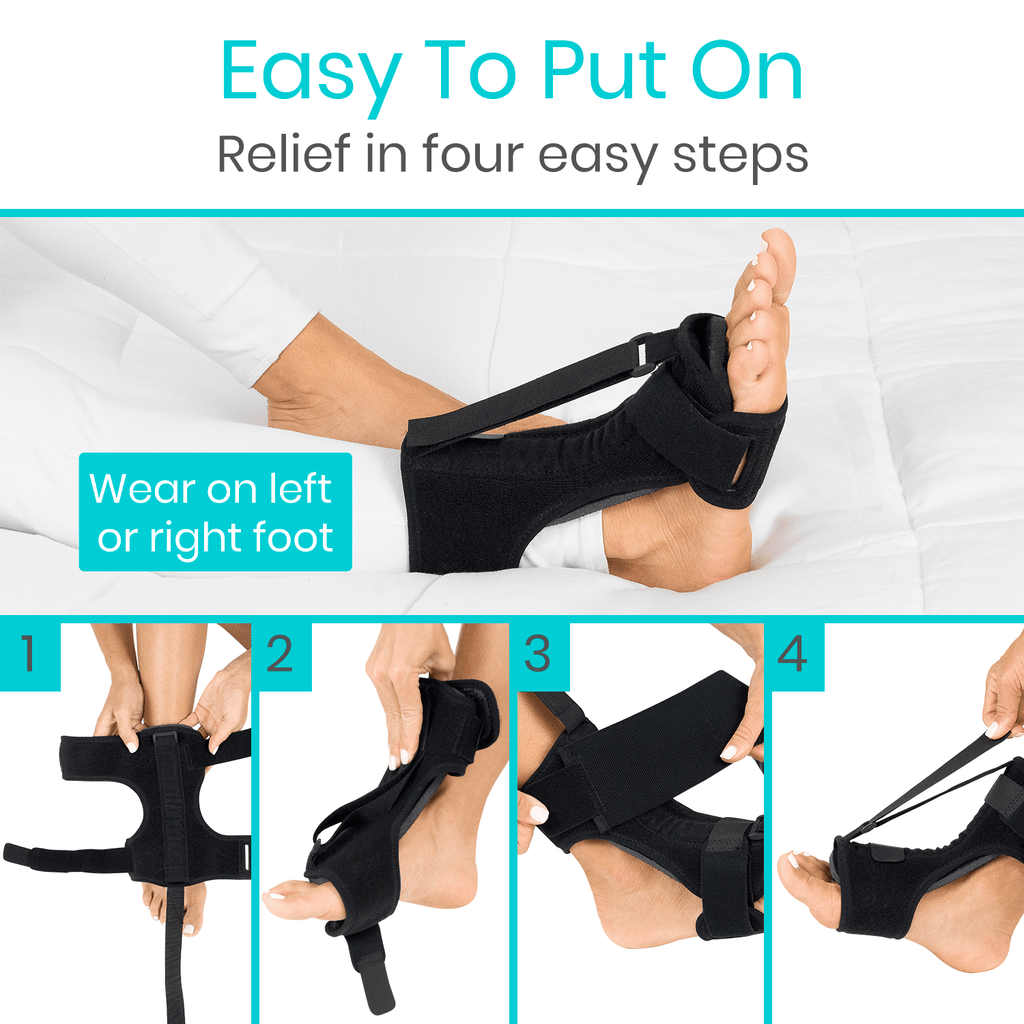 Easy To Put On
Relief in four easy steps

Wear on left or right foot

1

2

3

4