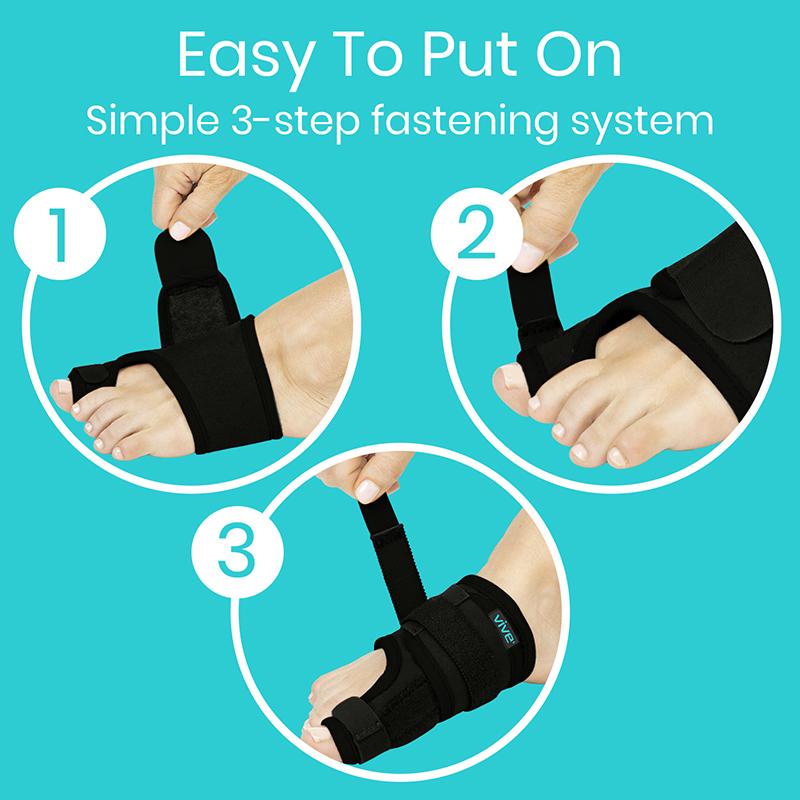 Easy To Put On
Simple 3-step fastening system

1

2

3

vive