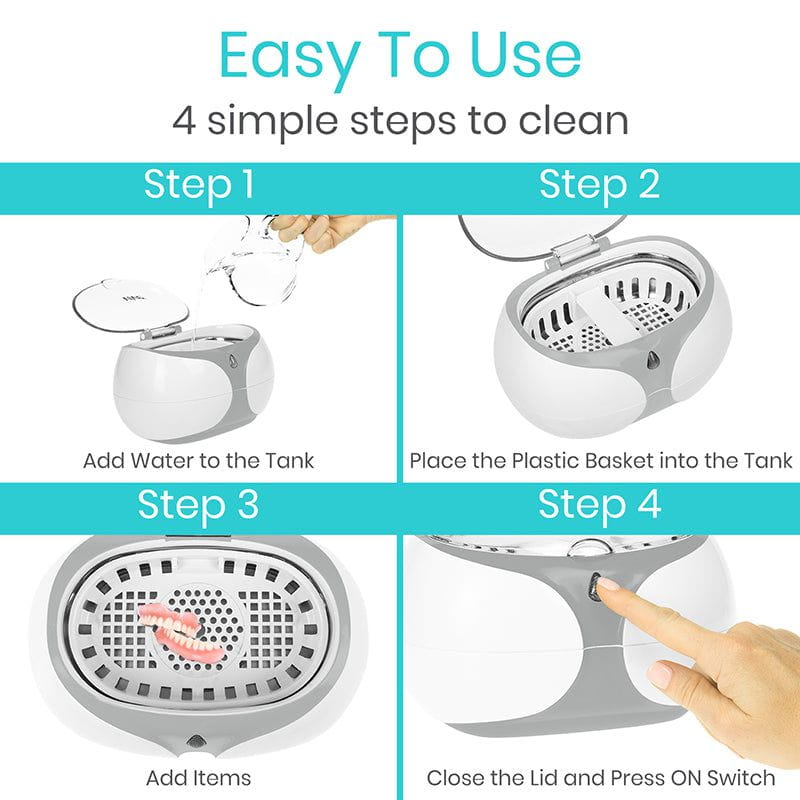 Easy To Use

4 simple steps to clean

Step 1

Add Water to the Tank

Step 2

Place the Plastic Basket into the Tank

Step 3

Add Items

Step 4

Close the Lid and Press ON Switch