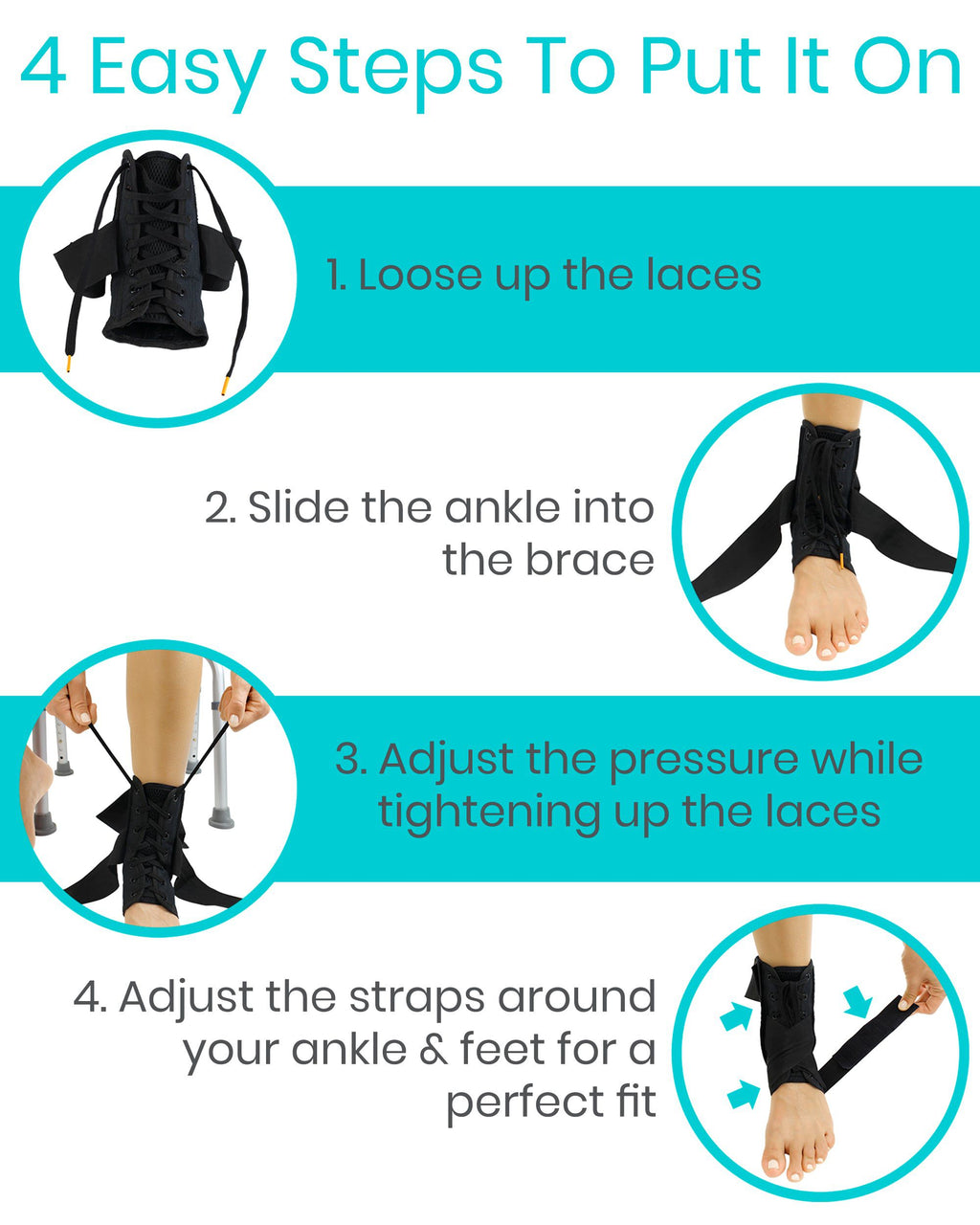 4 Easy Steps To Put It On

1. Loose up the laces

2. Slide the ankle into the brace

3. Adjust the pressure while tightening up the laces

4. Adjust the straps around your ankle & feet for a perfect fit