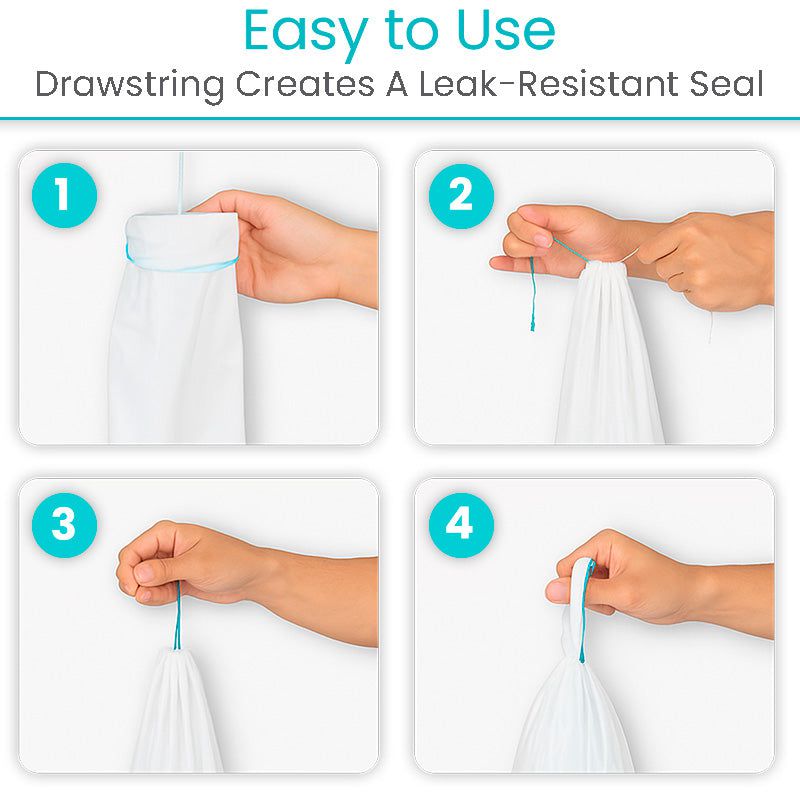 Easy to Use

Drawstring Creates A Leak-Resistant Seal

1

2

3

4