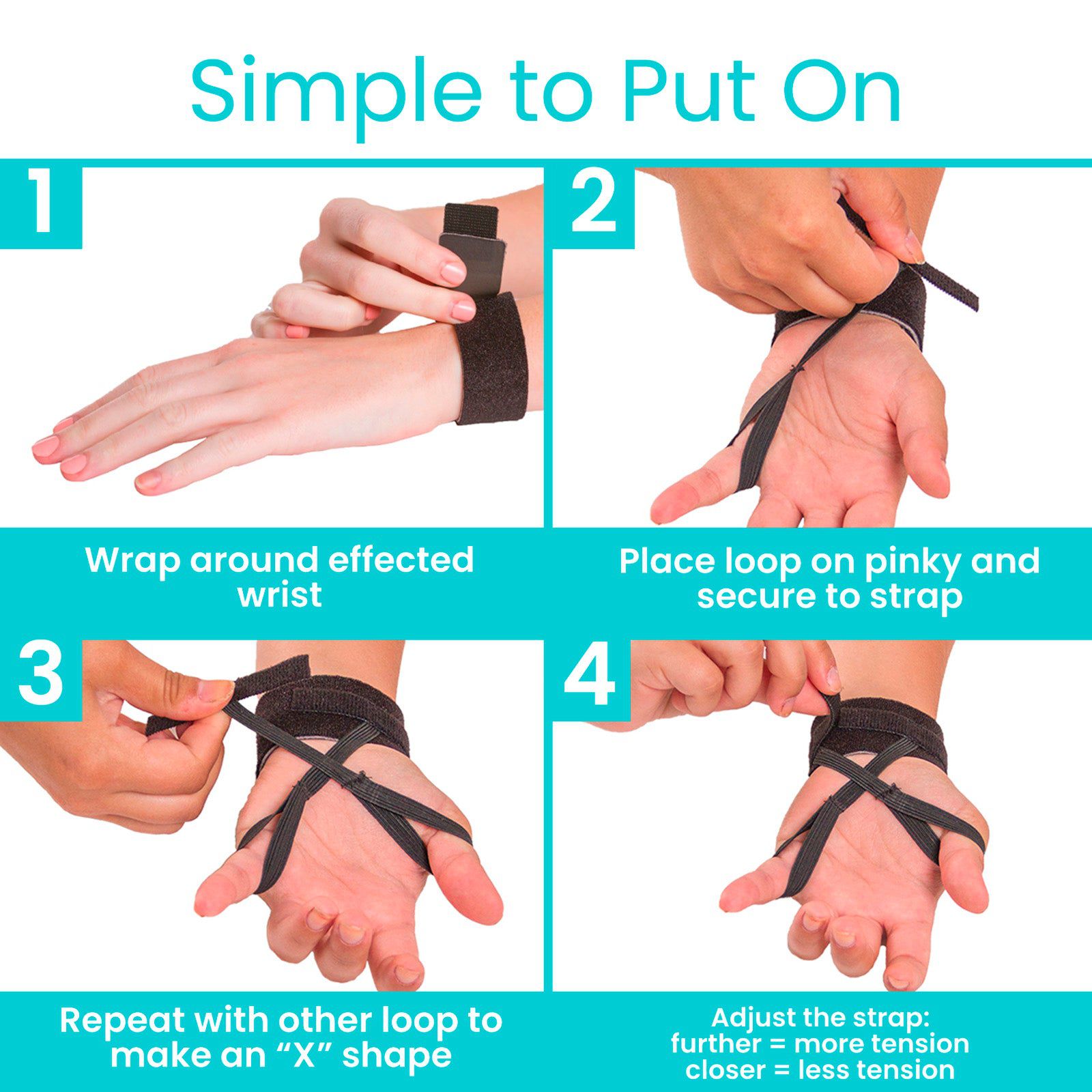 Simple to Put On

1

Wrap around effected wrist

2

Place loop on pinky and secure to strap

3

Repeat with other loop to make an “X” shape

4

Adjust the strap:
further = more tension
closer = less tension