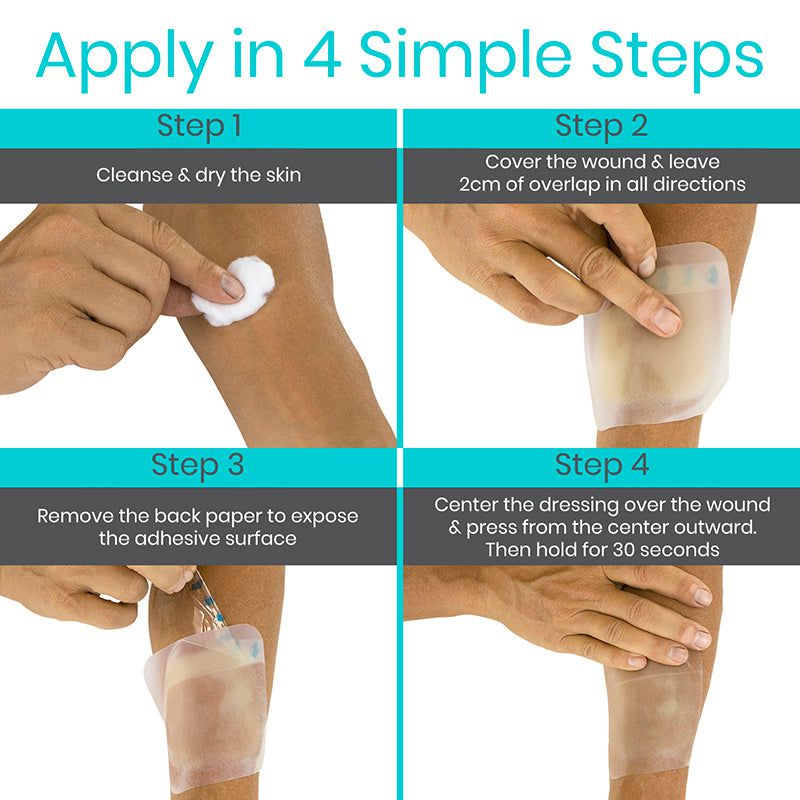 Apply in 4 Simple Steps

Step 1

Cleanse & dry the skin

Step 2

Cover the wound & leave 2cm of overlap in all directions

Step 3

Remove the back paper to expose the adhesive surface

Step 4

Center the dressing over the wound & press from the center outward. Then hold for 30 seconds